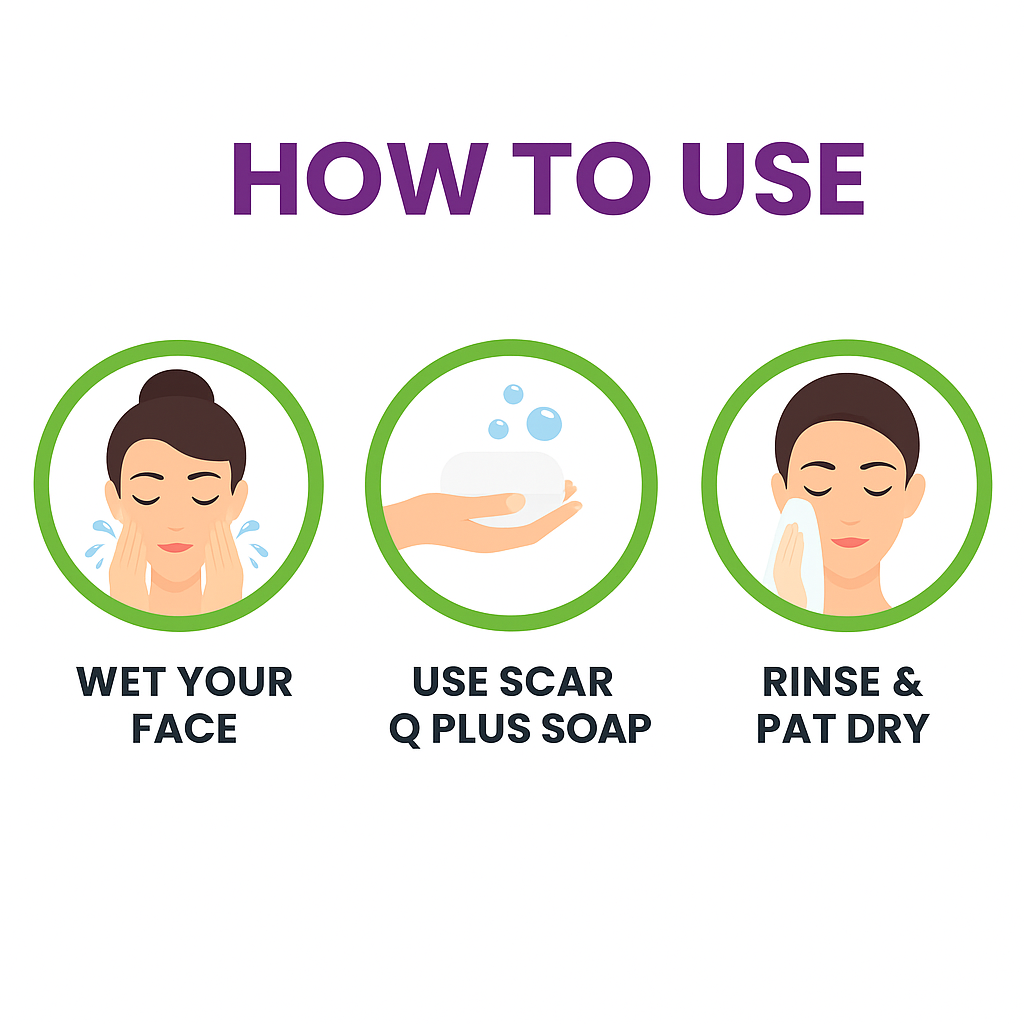 HOW TO USE

WET YOUR FACE

USE SCAR Q PLUS SOAP

RINSE & PAT DRY